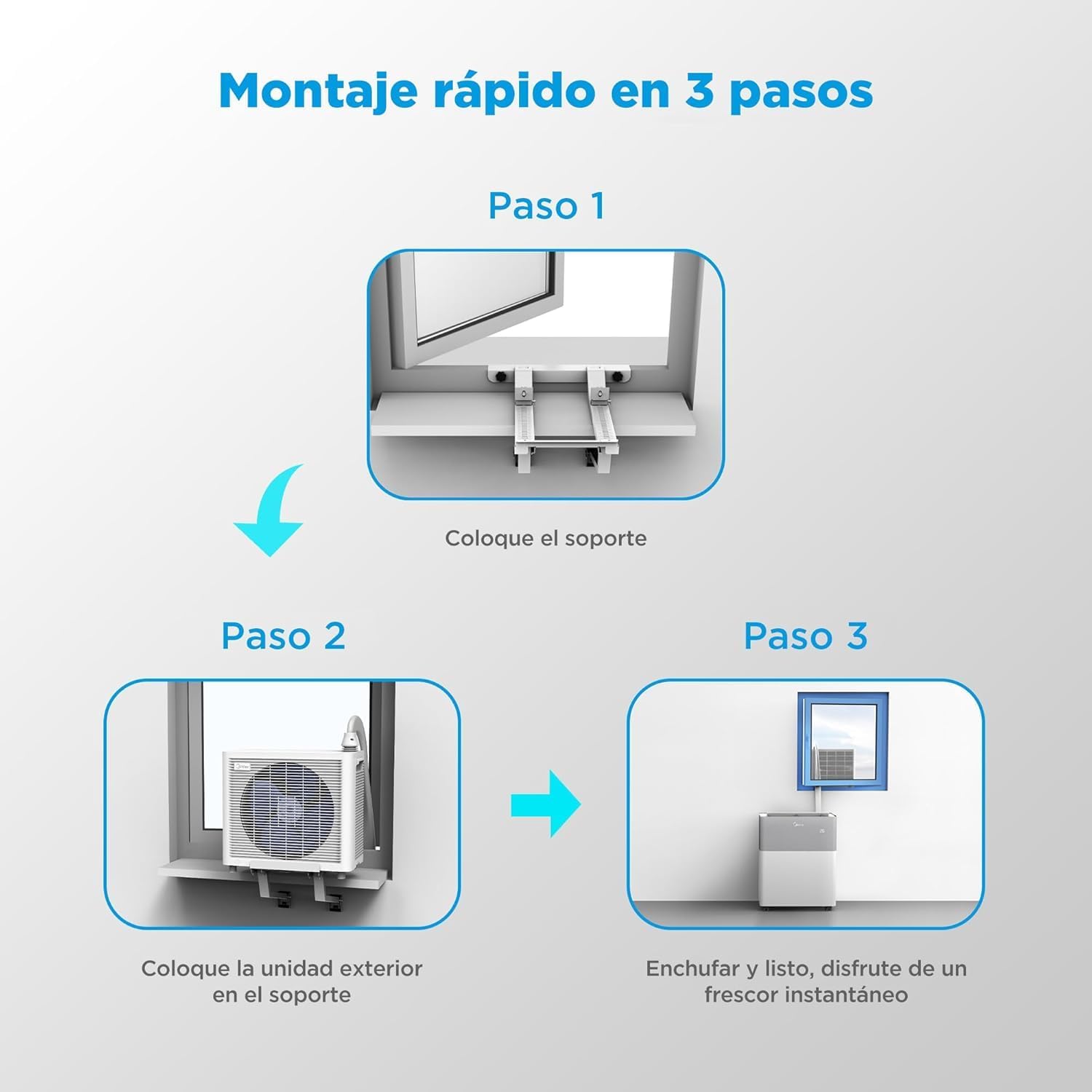 Montaje rápido en 3 pasos

Paso 1

Coloque el soporte

Paso 2

Coloque la unidad exterior en el soporte

Paso 3

Enchufar y listo, disfrute de un frescor instantáneo